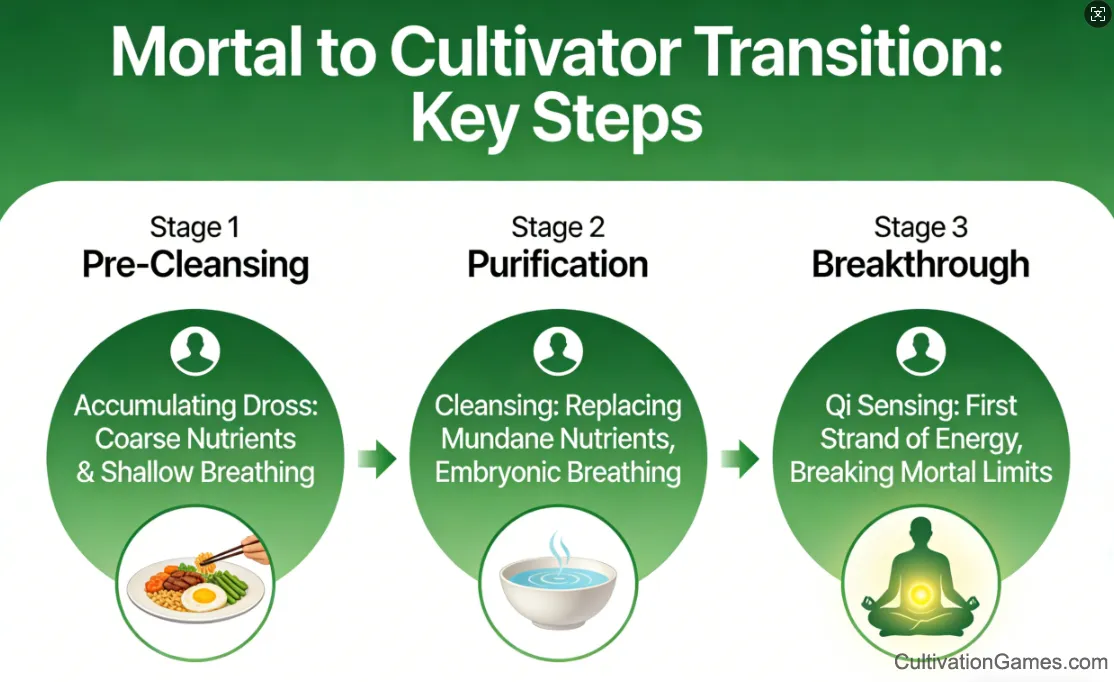 Mortal to Cultivator Transition: Key Steps

Stage 1
Pre-Cleansing

Accumulating Dross: Coarse Nutrients & Shallow Breathing

Stage 2
Purification

Cleansing: Replacing Mundane Nutrients, Embryonic Breathing

Stage 3
Breakthrough

Qi Sensing: First Strand of Energy, Breaking Mortal Limits

CultivationGames.com